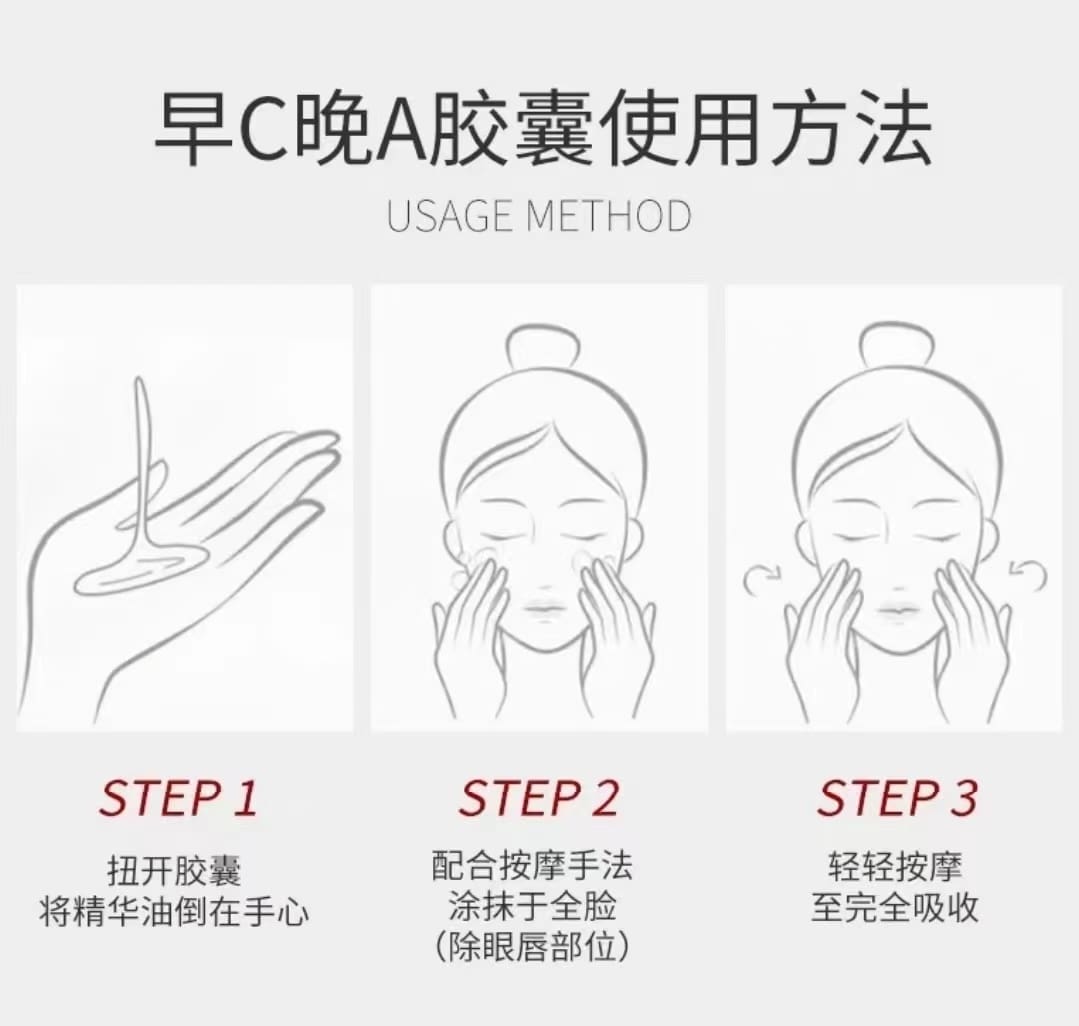 早C晚A胶囊使用方法
USAGE METHOD

STEP 1
扭开胶囊
将精华油倒在手心

STEP 2
配合按摩手法
涂抹于全脸
(除眼唇部位)

STEP 3
轻轻按摩
至完全吸收